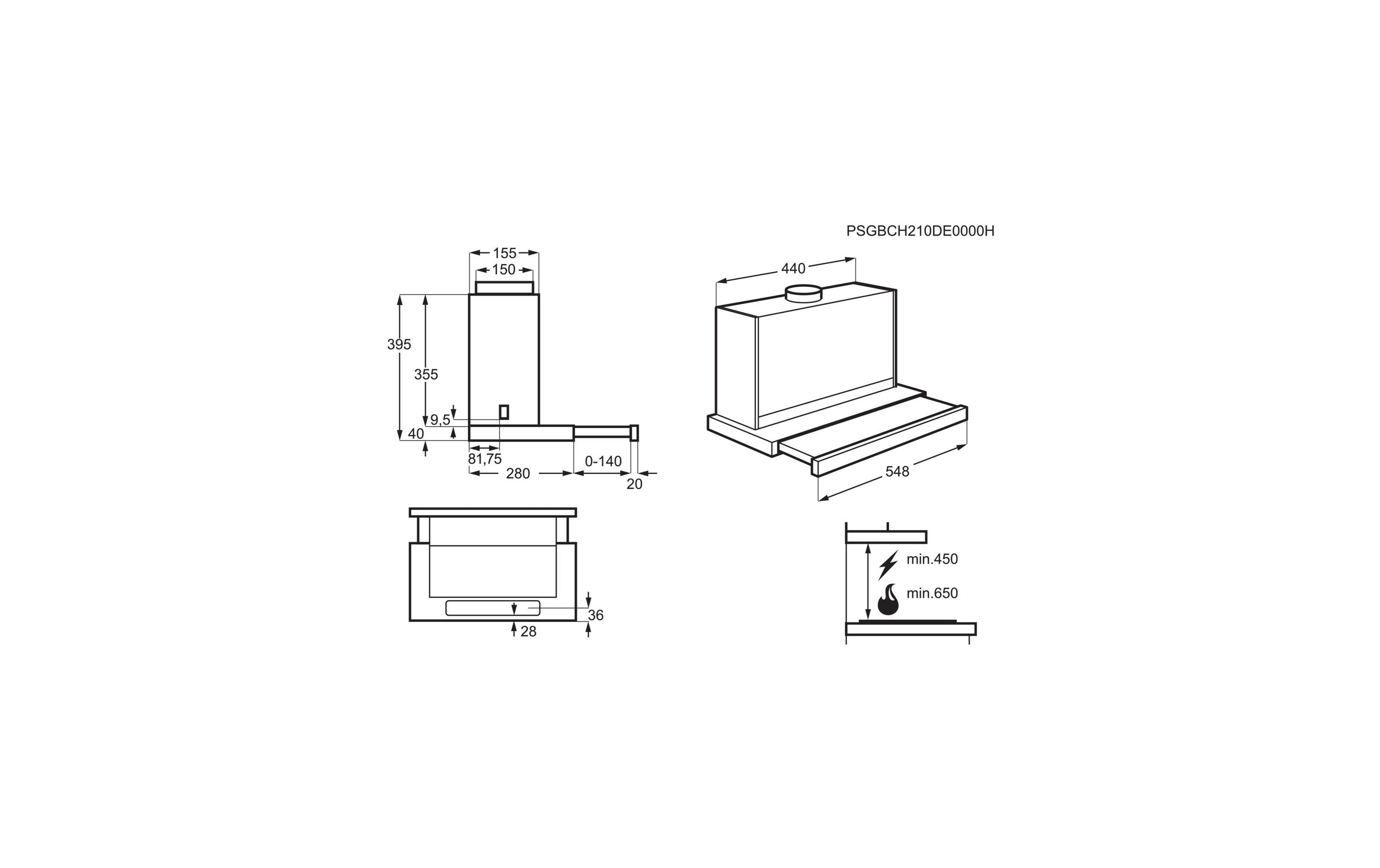 PSGBCH210DE0000H

155
150
395
355
9,5
40
81,75
280
0-140
20

440
548

36
28

min.450
min.650