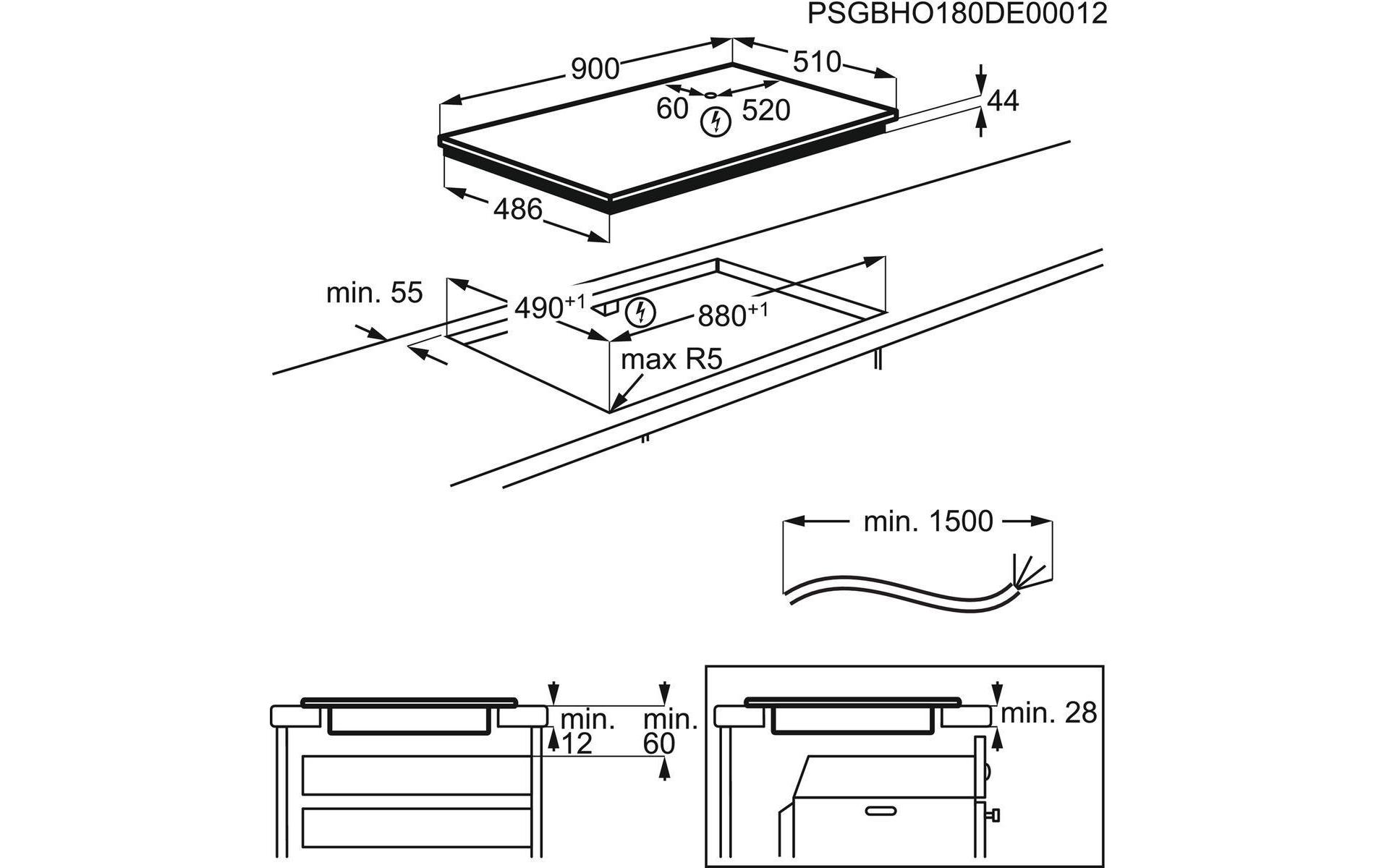 PSGBHO180DE00012

900

510

60

520

44

486

min. 55

$490^{+1}$

$880^{+1}$

max R5

min. 1500

min. 12

min. 60

min. 28