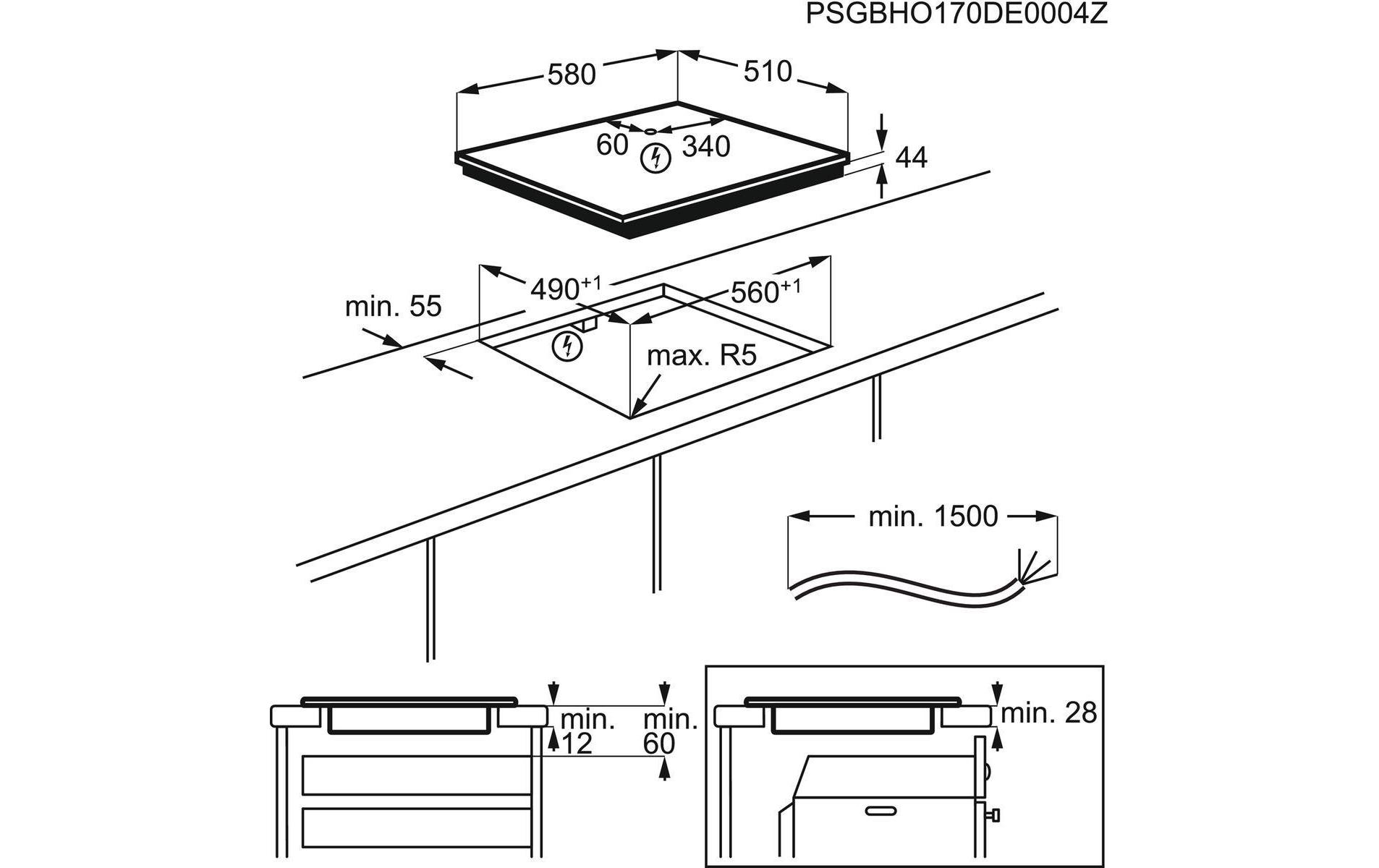 PSGBHO170DE0004Z

580

510

60

340

44

$490^{+1}$

$560^{+1}$

min. 55

max. R5

min. 1500

min. 12

min. 60

min. 28